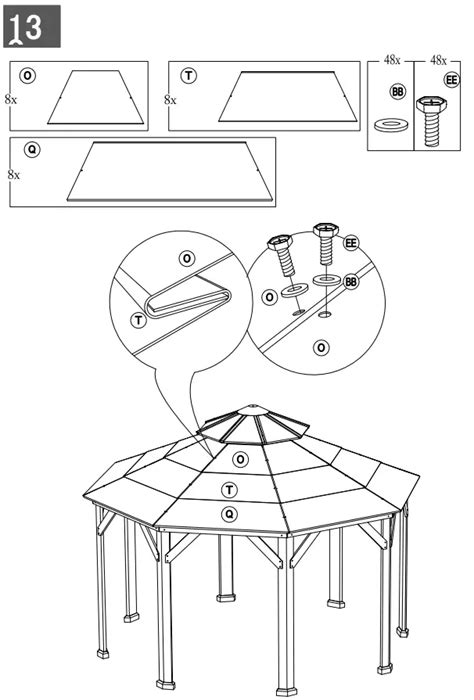 13

O
8x

T
8x

48x
BB

48x
EE

Q
8x

O
T

EE
O
BB
O

O
T
Q